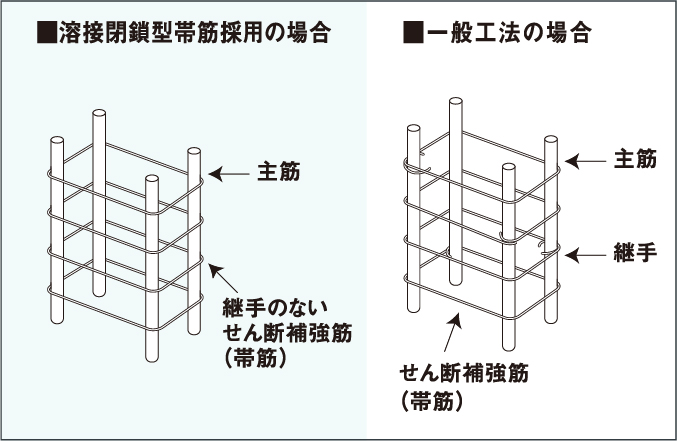 ■溶接閉鎖型帯筋採用の場合

主筋

継手のない
せん断補強筋
(帯筋)

■一般工法の場合

主筋

継手

せん断補強筋
(帯筋)